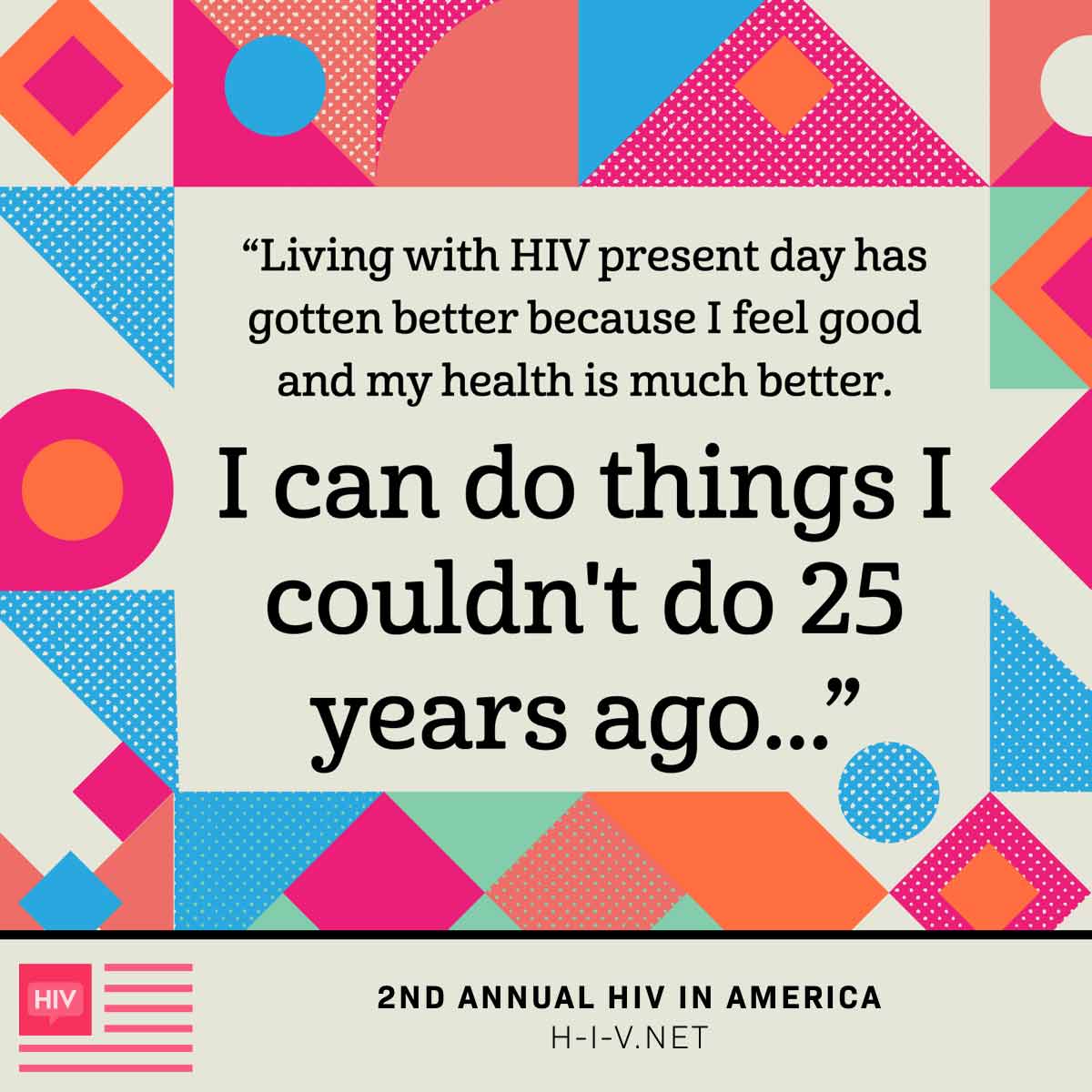 “Living with HIV present day has gotten better because I feel good and my health is much better.

I can do things I couldn't do 25 years ago...”

HIV

2ND ANNUAL HIV IN AMERICA
H-I-V.NET